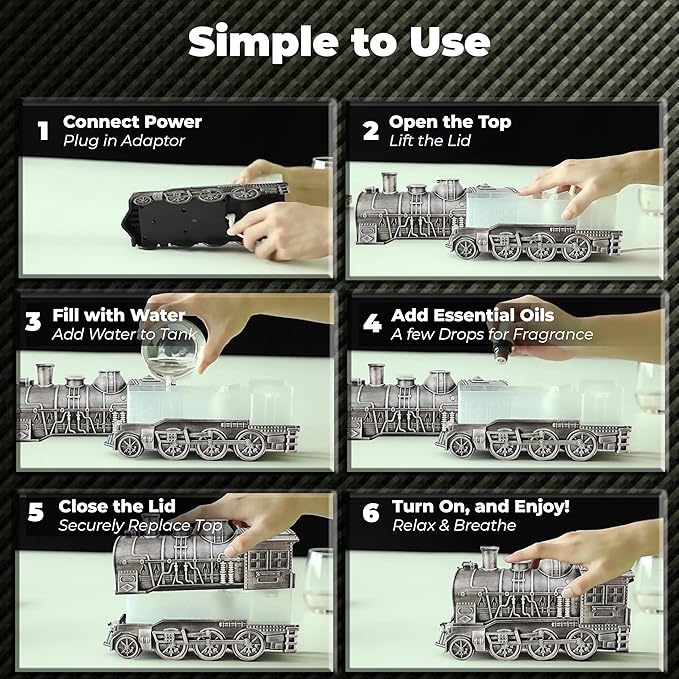 Simple to Use

1 Connect Power
Plug in Adaptor

2 Open the Top
Lift the Lid

3 Fill with Water
Add Water to Tank

4 Add Essential Oils
A few Drops for Fragrance

5 Close the Lid
Securely Replace Top

6 Turn On, and Enjoy!
Relax & Breathe