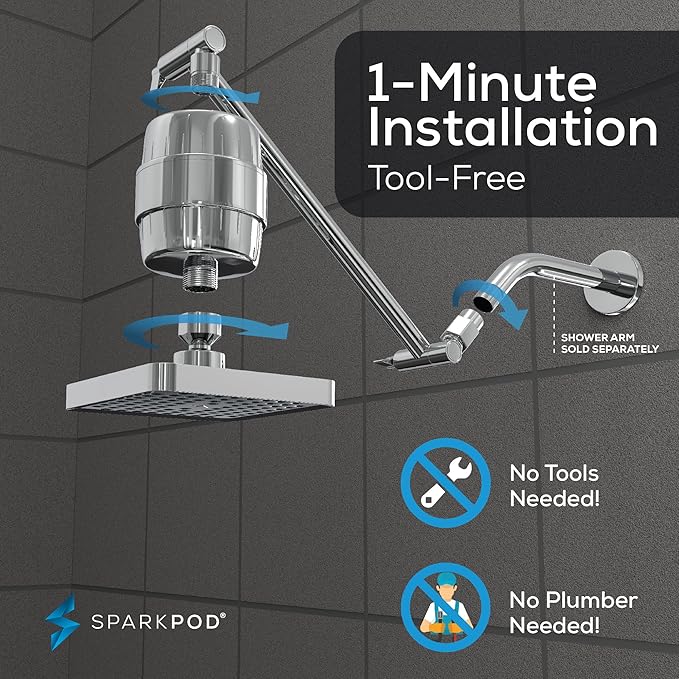 1-Minute Installation
Tool-Free

SHOWER ARM SOLD SEPARATELY

No Tools Needed!

No Plumber Needed!

SPARKPOD®