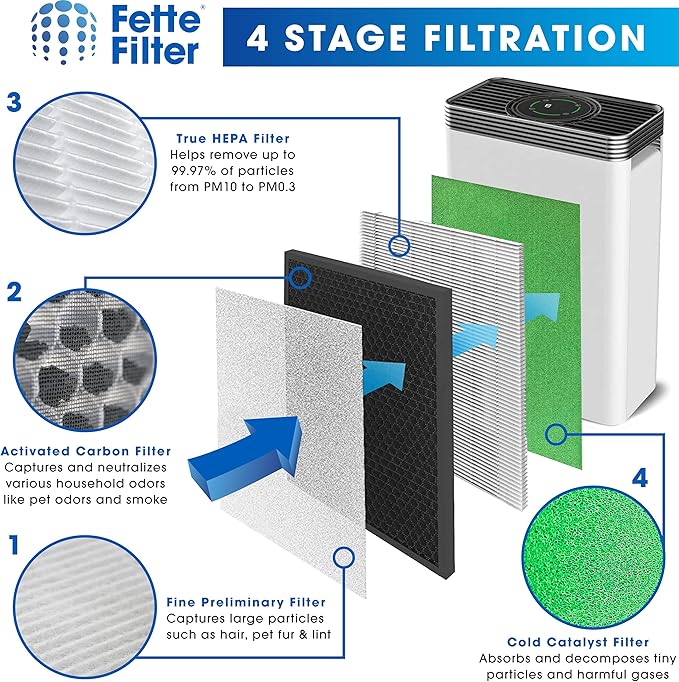 Fette Filter®

4 STAGE FILTRATION

3

True HEPA Filter
Helps remove up to 99.97% of particles from PM10 to PM0.3

2

Activated Carbon Filter
Captures and neutralizes various household odors like pet odors and smoke

1

Fine Preliminary Filter
Captures large particles such as hair, pet fur & lint

4

Cold Catalyst Filter
Absorbs and decomposes tiny particles and harmful gases