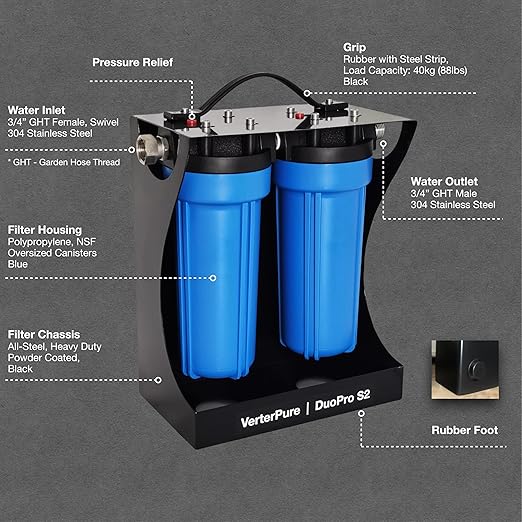 Pressure Relief

Grip
Rubber with Steel Strip,
Load Capacity: 40kg (88lbs)
Black

Water Inlet
3/4" GHT Female, Swivel
304 Stainless Steel

* GHT - Garden Hose Thread

Water Outlet
3/4" GHT Male
304 Stainless Steel

Filter Housing
Polypropylene, NSF
Oversized Canisters
Blue

Filter Chassis
All-Steel, Heavy Duty
Powder Coated,
Black

VerterPure | DuoPro S2

Rubber Foot