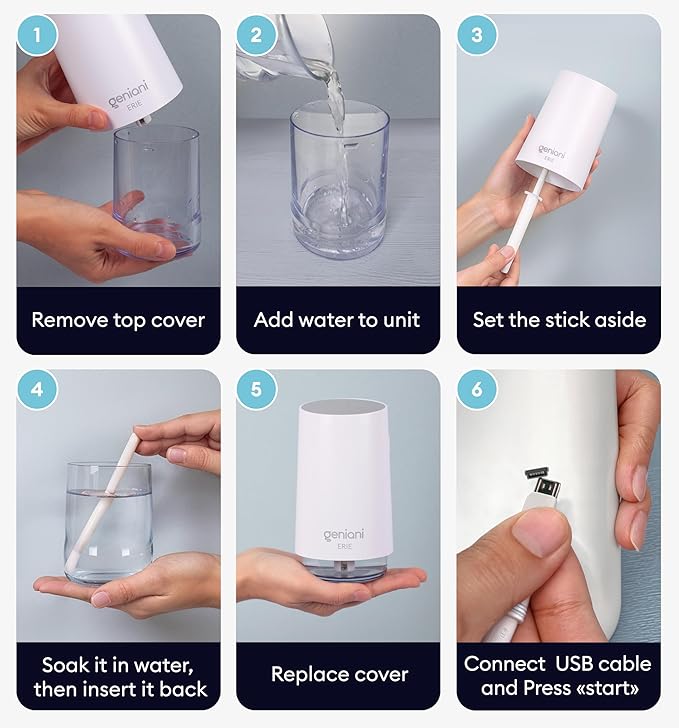 1

geniani
ERIE

Remove top cover

2

Add water to unit

3

geniani

Set the stick aside

4

Soak it in water, then insert it back

5

geniani
ERIE

Replace cover

6

Connect USB cable and Press «start»