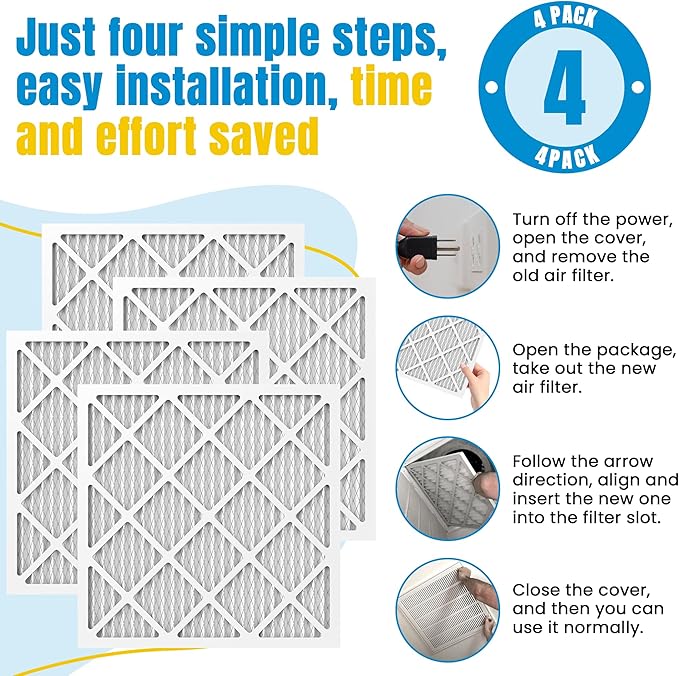 Just four simple steps, easy installation, time and effort saved

4 PACK
4
4PACK

Turn off the power, open the cover, and remove the old air filter.

Open the package, take out the new air filter.

Follow the arrow direction, align and insert the new one into the filter slot.

Close the cover, and then you can use it normally.