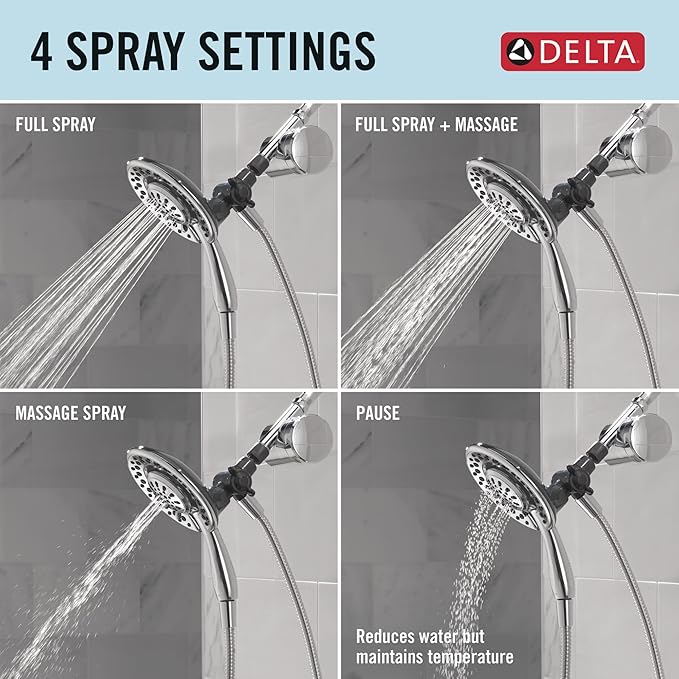 4 SPRAY SETTINGS

DELTA

FULL SPRAY

FULL SPRAY + MASSAGE

MASSAGE SPRAY

PAUSE

Reduces water but maintains temperature