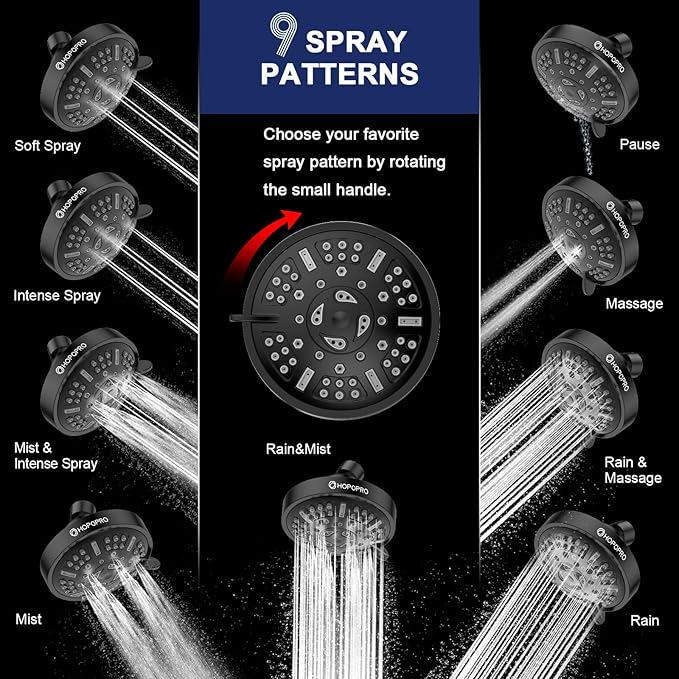 9 SPRAY PATTERNS

Choose your favorite spray pattern by rotating the small handle.

HOPOPRO
Soft Spray

HOPOPRO
Intense Spray

HOPOPRO
Mist & Intense Spray

HOPOPRO
Mist

Rain&Mist

HOPOPRO

HOPOPRO
Pause

HOPOPRO
Massage

HOPOPRO
Rain & Massage

HOPOPRO
Rain