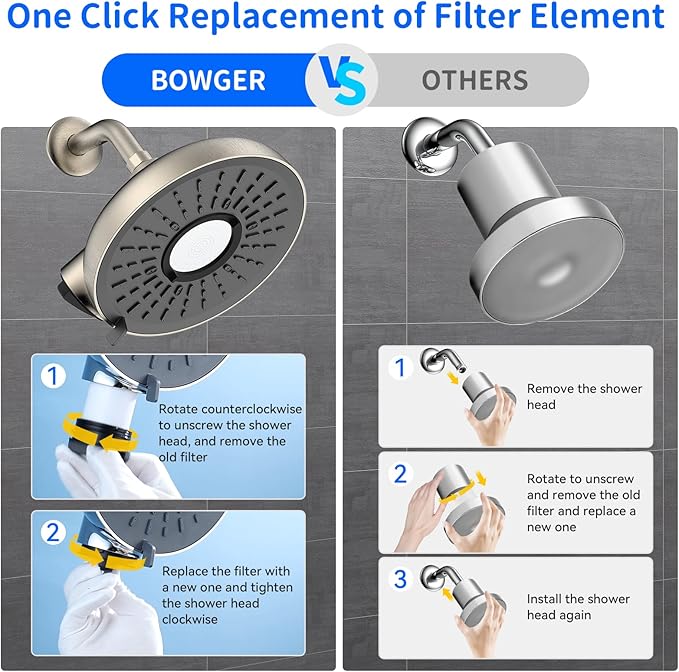 One Click Replacement of Filter Element

BOWGER VS OTHERS

1 Rotate counterclockwise to unscrew the shower head, and remove the old filter

2 Replace the filter with a new one and tighten the shower head clockwise

1 Remove the shower head

2 Rotate to unscrew and remove the old filter and replace a new one

3 Install the shower head again