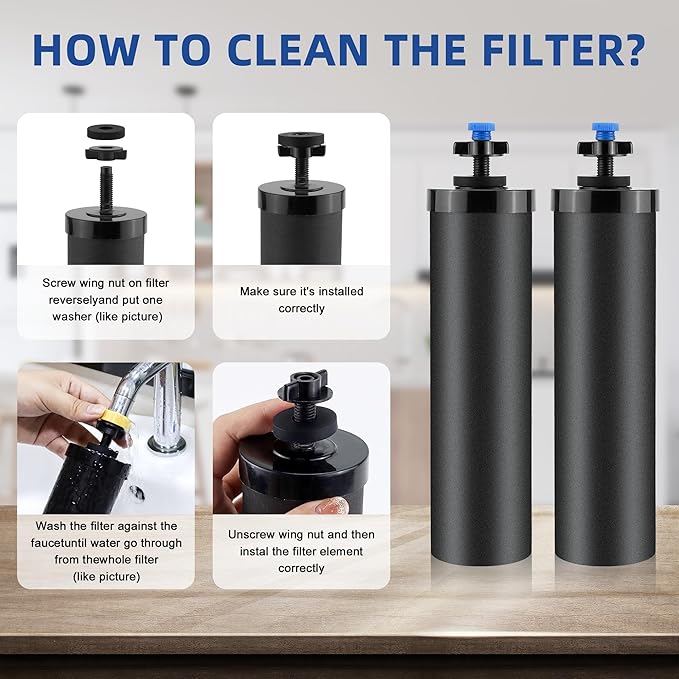 HOW TO CLEAN THE FILTER?

Screw wing nut on filter reverselyand put one washer (like picture)

Make sure it's installed correctly

Wash the filter against the faucetuntil water go through from thewhole filter (like picture)

Unscrew wing nut and then instal the filter element correctly