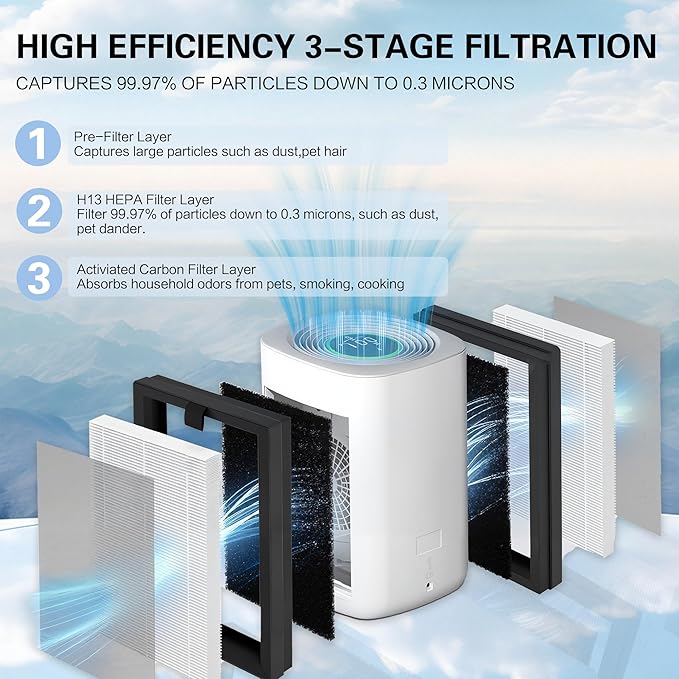 HIGH EFFICIENCY 3-STAGE FILTRATION

CAPTURES 99.97% OF PARTICLES DOWN TO 0.3 MICRONS

1
Pre-Filter Layer
Captures large particles such as dust,pet hair

2
H13 HEPA Filter Layer
Filter 99.97% of particles down to 0.3 microns, such as dust, pet dander.

3
Activiated Carbon Filter Layer
Absorbs household odors from pets, smoking, cooking