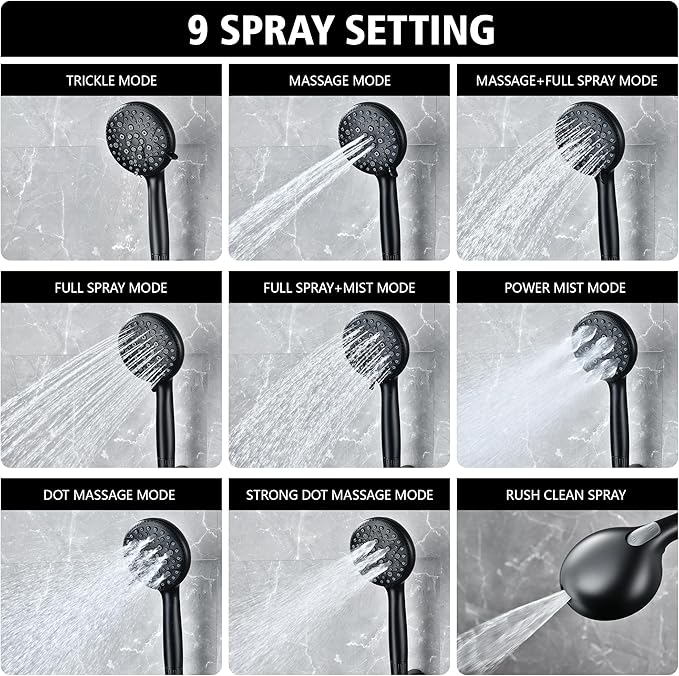 9 SPRAY SETTING

TRICKLE MODE

MASSAGE MODE

MASSAGE+FULL SPRAY MODE

FULL SPRAY MODE

FULL SPRAY+MIST MODE

POWER MIST MODE

DOT MASSAGE MODE

STRONG DOT MASSAGE MODE

RUSH CLEAN SPRAY