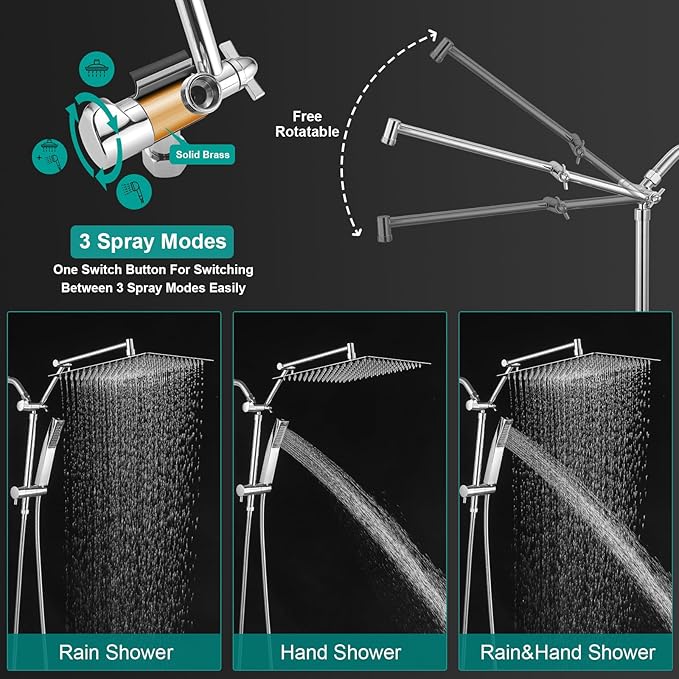 Solid Brass

Free Rotatable

3 Spray Modes

One Switch Button For Switching Between 3 Spray Modes Easily

Rain Shower

Hand Shower

Rain&Hand Shower