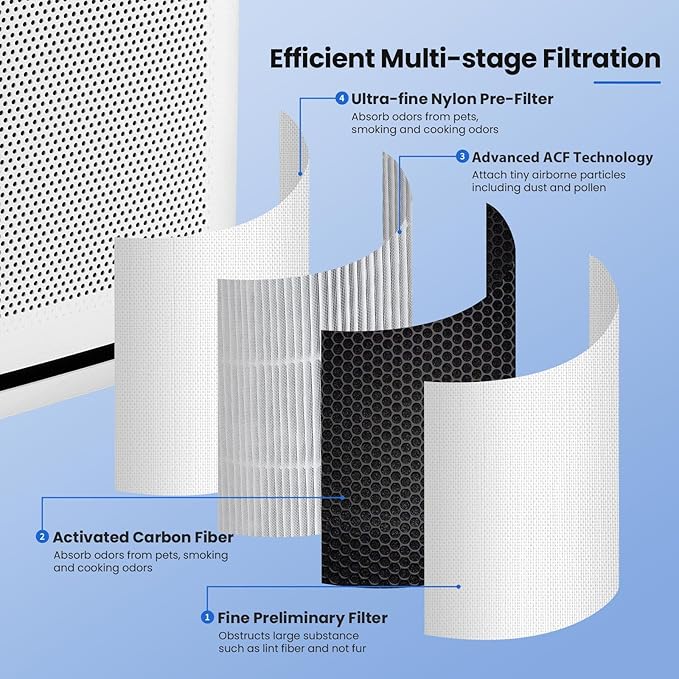 Efficient Multi-stage Filtration

4 Ultra-fine Nylon Pre-Filter
Absorb odors from pets, smoking and cooking odors

3 Advanced ACF Technology
Attach tiny airborne particles including dust and pollen

2 Activated Carbon Fiber
Absorb odors from pets, smoking and cooking odors

1 Fine Preliminary Filter
Obstructs large substance such as lint fiber and not fur