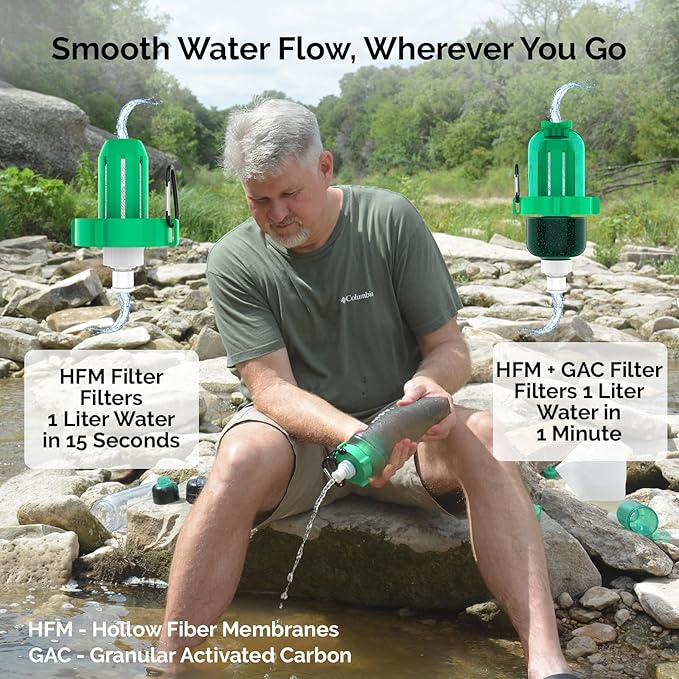 Smooth Water Flow, Wherever You Go

HFM Filter Filters 1 Liter Water in 15 Seconds

Columbia

HFM + GAC Filter Filters 1 Liter Water in 1 Minute

HFM - Hollow Fiber Membranes
GAC - Granular Activated Carbon