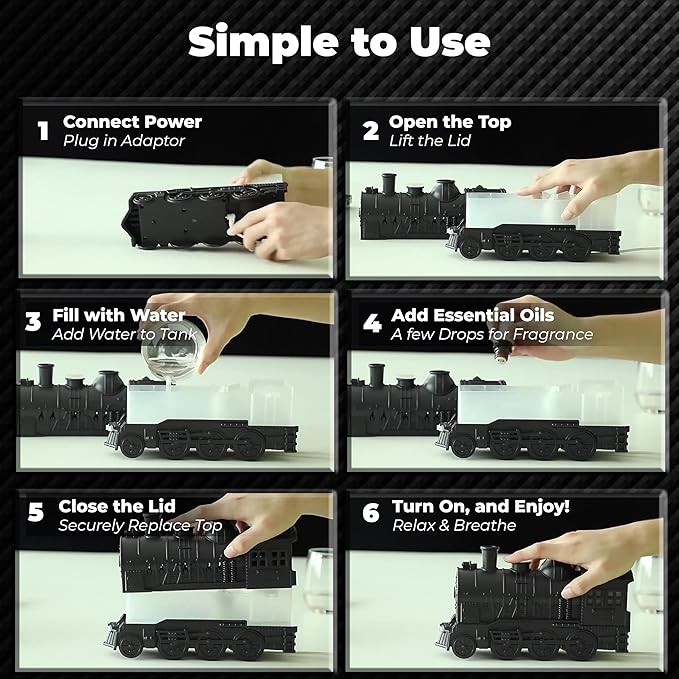 Simple to Use

1 Connect Power
Plug in Adaptor

2 Open the Top
Lift the Lid

3 Fill with Water
Add Water to Tank

4 Add Essential Oils
A few Drops for Fragrance

5 Close the Lid
Securely Replace Top

6 Turn On, and Enjoy!
Relax & Breathe