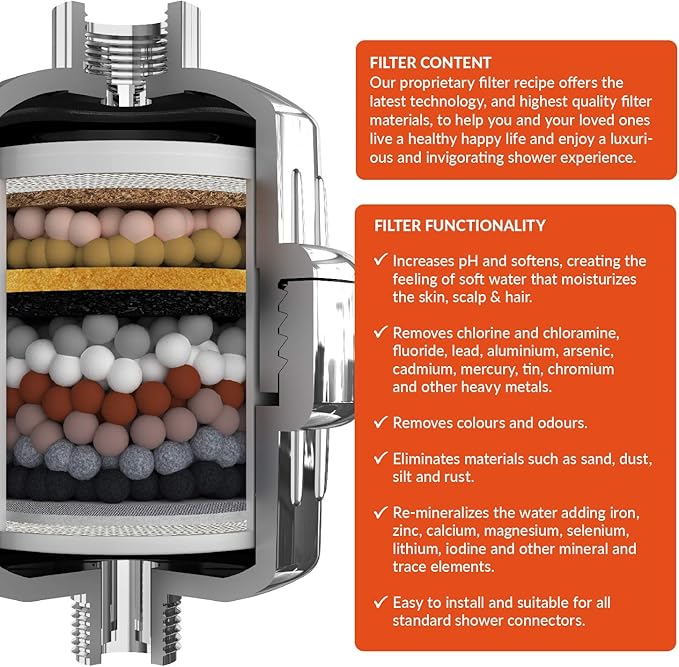 FILTER CONTENT
Our proprietary filter recipe offers the latest technology, and highest quality filter materials, to help you and your loved ones live a healthy happy life and enjoy a luxurious and invigorating shower experience.

FILTER FUNCTIONALITY
✓ Increases pH and softens, creating the feeling of soft water that moisturizes the skin, scalp & hair.

✓ Removes chlorine and chloramine, fluoride, lead, aluminium, arsenic, cadmium, mercury, tin, chromium and other heavy metals.

✓ Removes colours and odours.

✓ Eliminates materials such as sand, dust, silt and rust.

✓ Re-mineralizes the water adding iron, zinc, calcium, magnesium, selenium, lithium, iodine and other mineral and trace elements.

✓ Easy to install and suitable for all standard shower connectors.