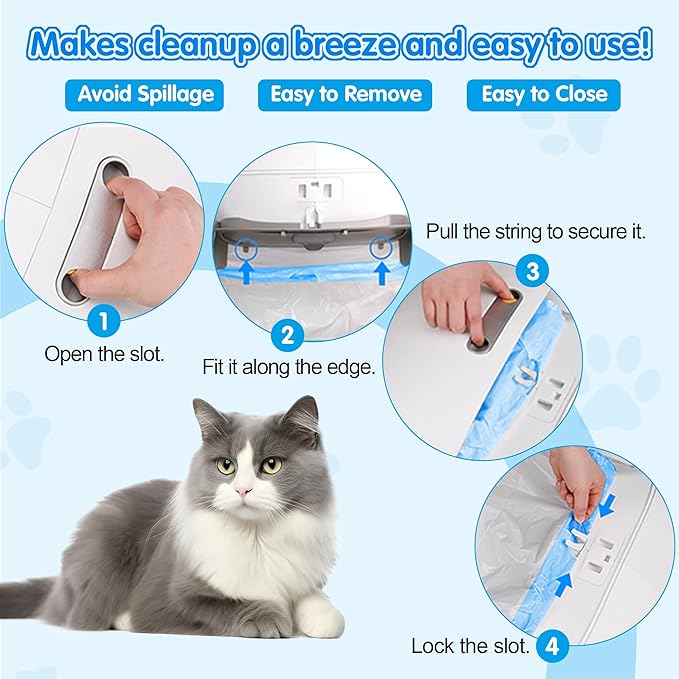 Makes cleanup a breeze and easy to use!

Avoid Spillage

Easy to Remove

Easy to Close

1
Open the slot.

2
Fit it along the edge.

Pull the string to secure it.
3

Lock the slot.
4