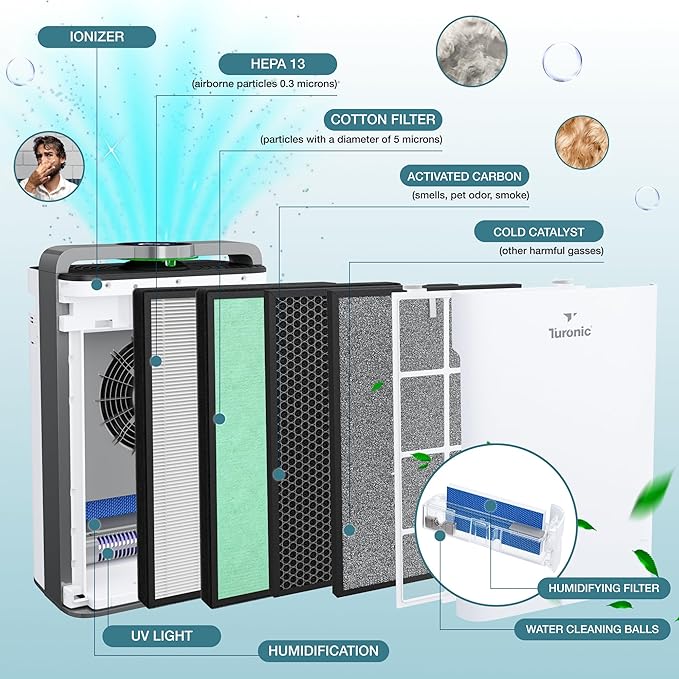 IONIZER

HEPA 13
(airborne particles 0.3 microns)

COTTON FILTER
(particles with a diameter of 5 microns)

ACTIVATED CARBON
(smells, pet odor, smoke)

COLD CATALYST
(other harmful gasses)

Turonic

HUMIDIFYING FILTER

WATER CLEANING BALLS

UV LIGHT

HUMIDIFICATION