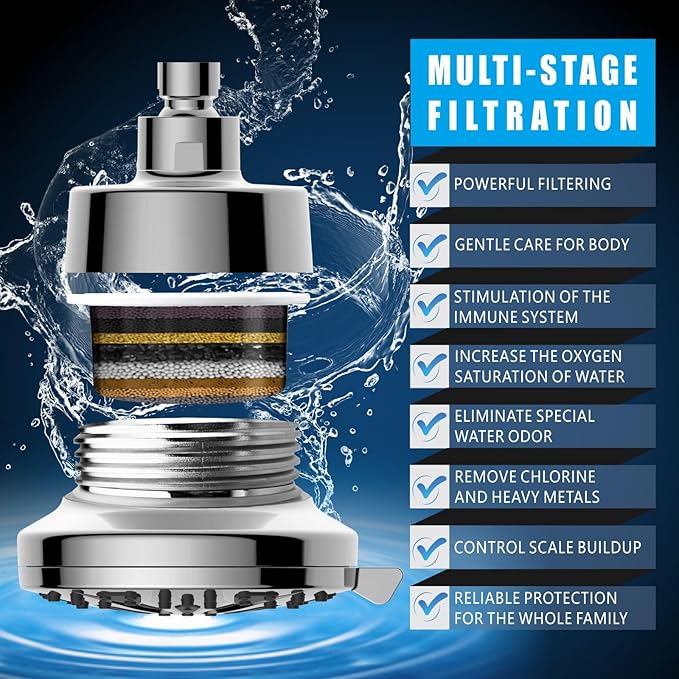 MULTI-STAGE FILTRATION

POWERFUL FILTERING

GENTLE CARE FOR BODY

STIMULATION OF THE IMMUNE SYSTEM

INCREASE THE OXYGEN SATURATION OF WATER

ELIMINATE SPECIAL WATER ODOR

REMOVE CHLORINE AND HEAVY METALS

CONTROL SCALE BUILDUP

RELIABLE PROTECTION FOR THE WHOLE FAMILY