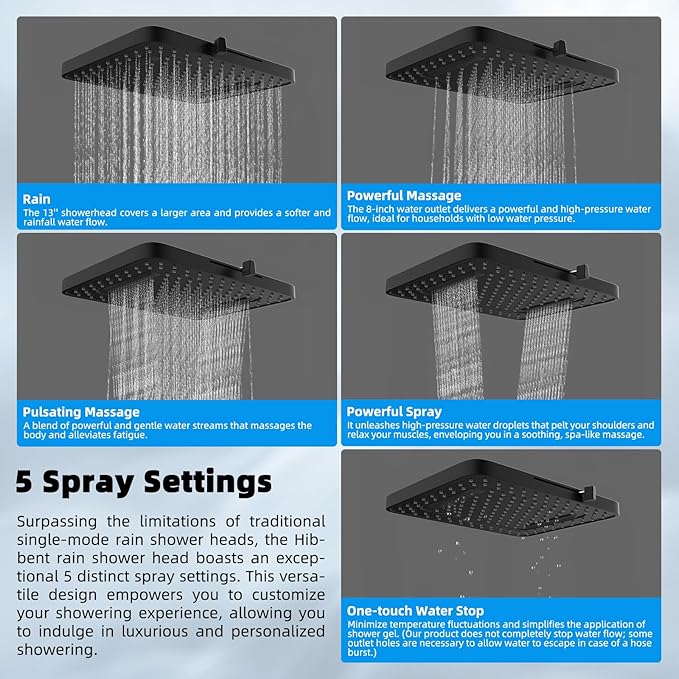 Rain
The 13" showerhead covers a larger area and provides a softer and rainfall water flow.

Powerful Massage
The 8-inch water outlet delivers a powerful and high-pressure water flow, ideal for households with low water pressure.

Pulsating Massage
A blend of powerful and gentle water streams that massages the body and alleviates fatigue.

Powerful Spray
It unleashes high-pressure water droplets that pelt your shoulders and relax your muscles, enveloping you in a soothing, spa-like massage.

5 Spray Settings

Surpassing the limitations of traditional single-mode rain shower heads, the Hibbent rain shower head boasts an exceptional 5 distinct spray settings. This versatile design empowers you to customize your showering experience, allowing you to indulge in luxurious and personalized showering.

One-touch Water Stop
Minimize temperature fluctuations and simplifies the application of shower gel. (Our product does not completely stop water flow; some outlet holes are necessary to allow water to escape in case of a hose burst.)