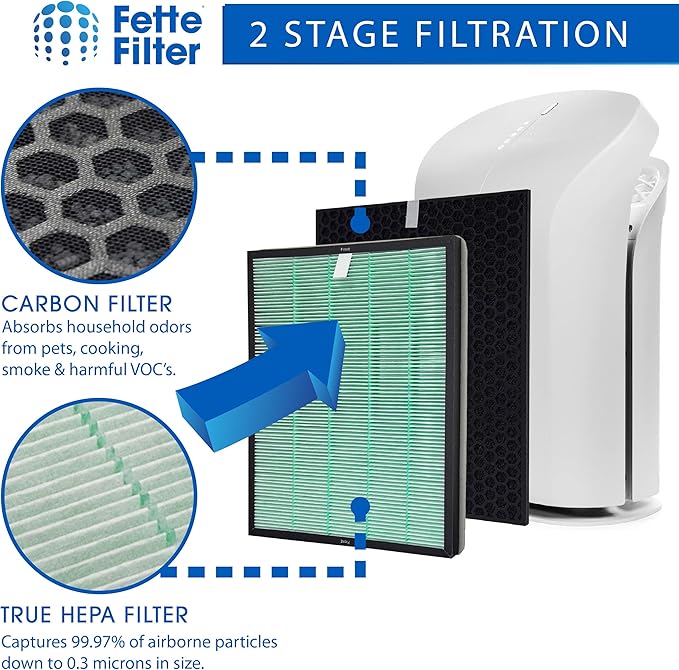 Fette Filter

2 STAGE FILTRATION

CARBON FILTER
Absorbs household odors from pets, cooking, smoke & harmful VOC's.

TRUE HEPA FILTER
Captures 99.97% of airborne particles down to 0.3 microns in size.