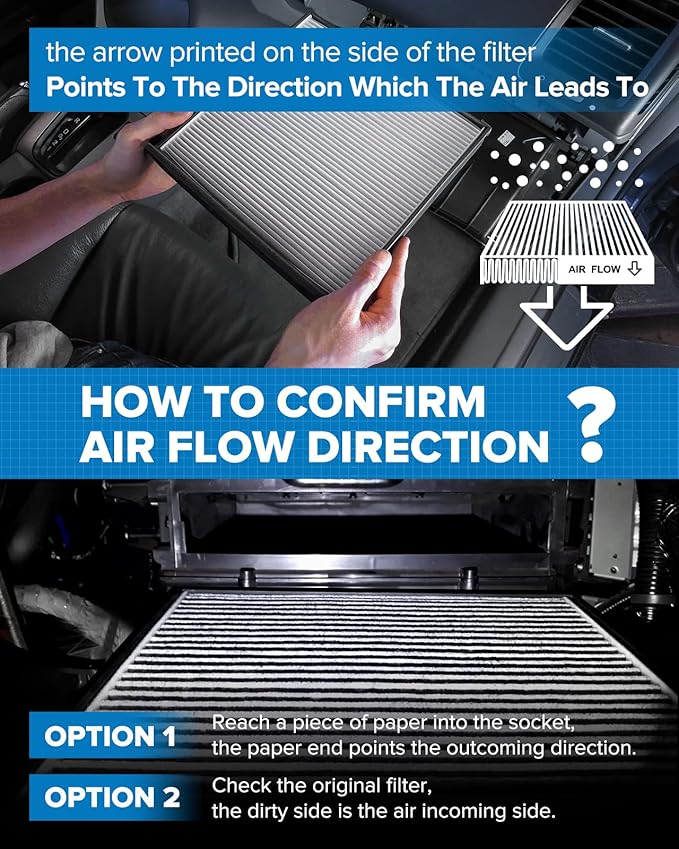 the arrow printed on the side of the filter
Points To The Direction Which The Air Leads To

AIR FLOW ⇩

HOW TO CONFIRM AIR FLOW DIRECTION ?

OPTION 1
Reach a piece of paper into the socket, the paper end points the outcoming direction.

OPTION 2
Check the original filter, the dirty side is the air incoming side.