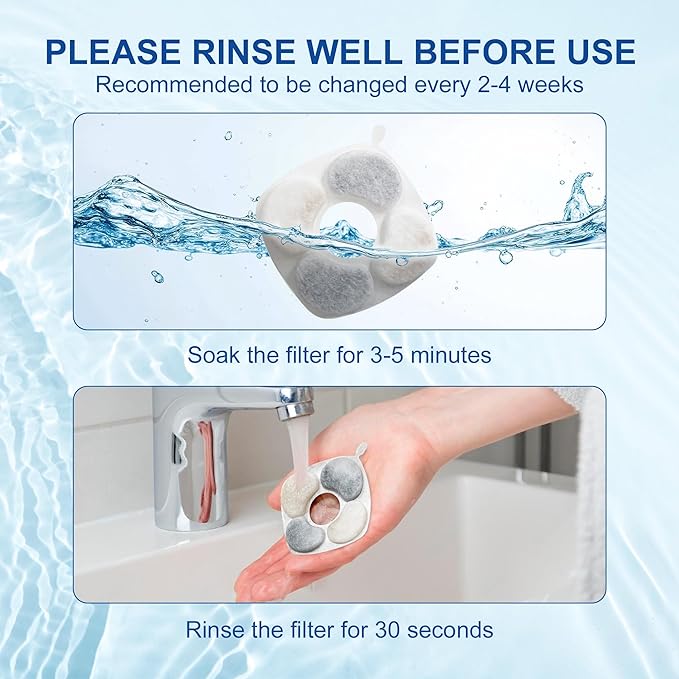 PLEASE RINSE WELL BEFORE USE
Recommended to be changed every 2-4 weeks

Soak the filter for 3-5 minutes

Rinse the filter for 30 seconds