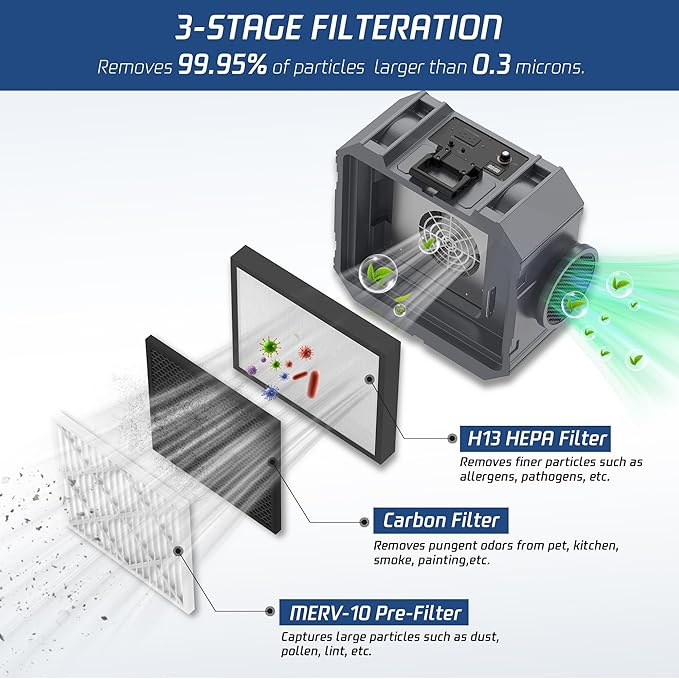 3-STAGE FILTERATION

Removes 99.95% of particles larger than 0.3 microns.

H13 HEPA Filter

Removes finer particles such as allergens, pathogens, etc.

Carbon Filter

Removes pungent odors from pet, kitchen, smoke, painting,etc.

MERV-10 Pre-Filter

Captures large particles such as dust, pollen, lint, etc.