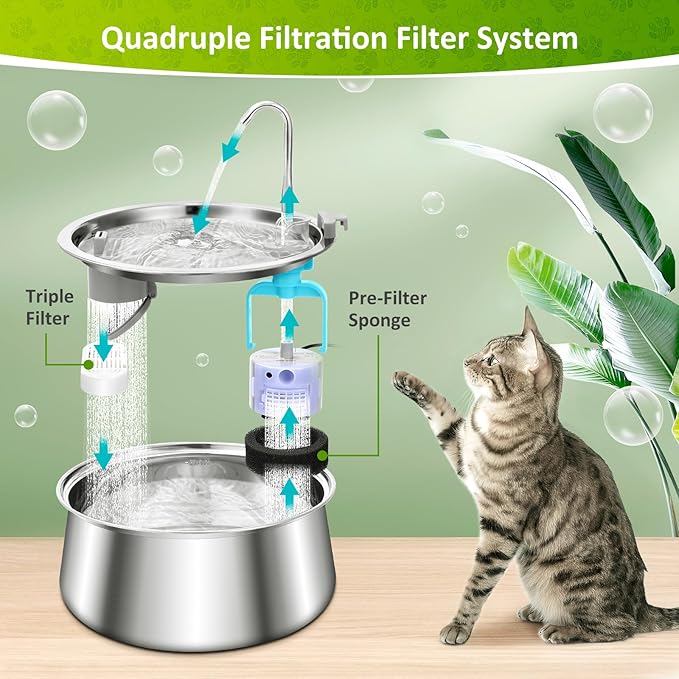 Quadruple Filtration Filter System

Triple Filter

Pre-Filter Sponge