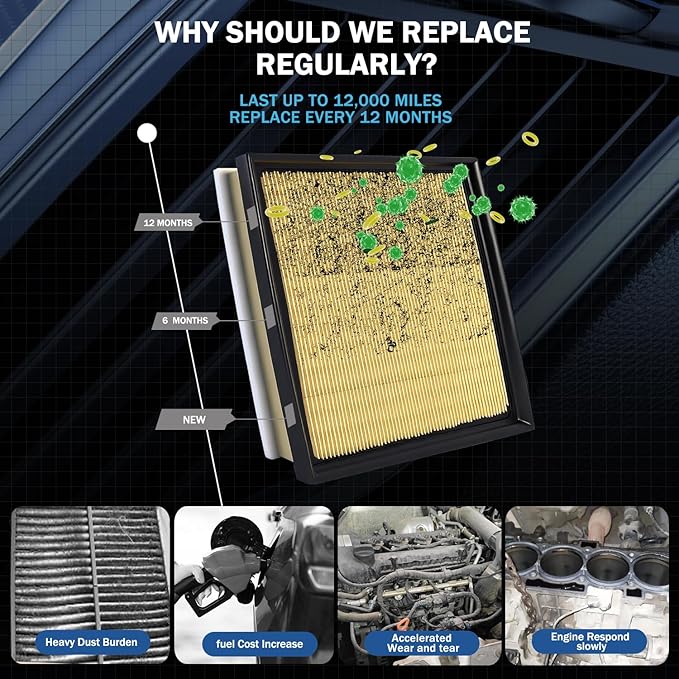 WHY SHOULD WE REPLACE REGULARLY?

LAST UP TO 12,000 MILES
REPLACE EVERY 12 MONTHS

12 MONTHS

6 MONTHS

NEW

Heavy Dust Burden

fuel Cost Increase

Accelerated Wear and tear

Engine Respond slowly