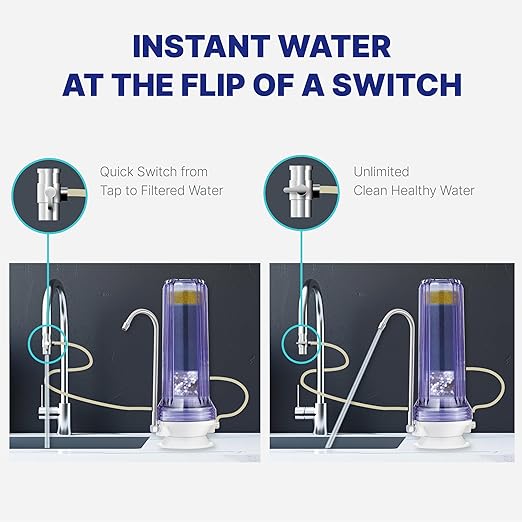 INSTANT WATER
AT THE FLIP OF A SWITCH

Quick Switch from Tap to Filtered Water

Unlimited Clean Healthy Water