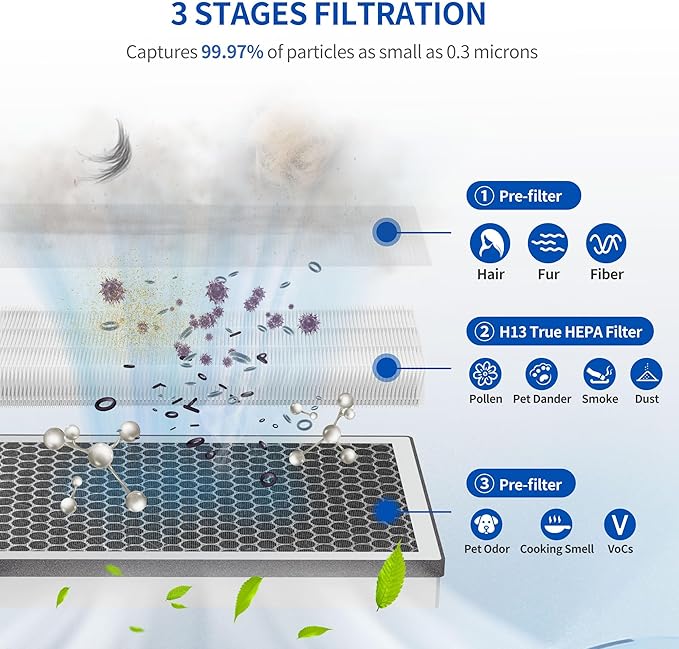 3 STAGES FILTRATION

Captures 99.97% of particles as small as 0.3 microns

① Pre-filter

Hair Fur Fiber

② H13 True HEPA Filter

Pollen Pet Dander Smoke Dust

③ Pre-filter

Pet Odor Cooking Smell VoCs