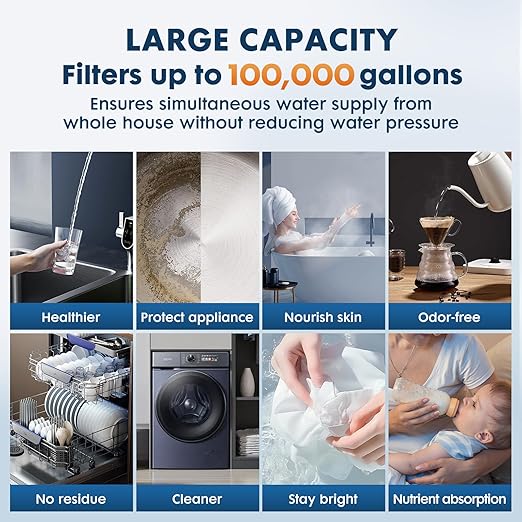 LARGE CAPACITY
Filters up to 100,000 gallons
Ensures simultaneous water supply from whole house without reducing water pressure

Healthier
Protect appliance
Nourish skin
Odor-free
No residue
Cleaner
Stay bright
Nutrient absorption