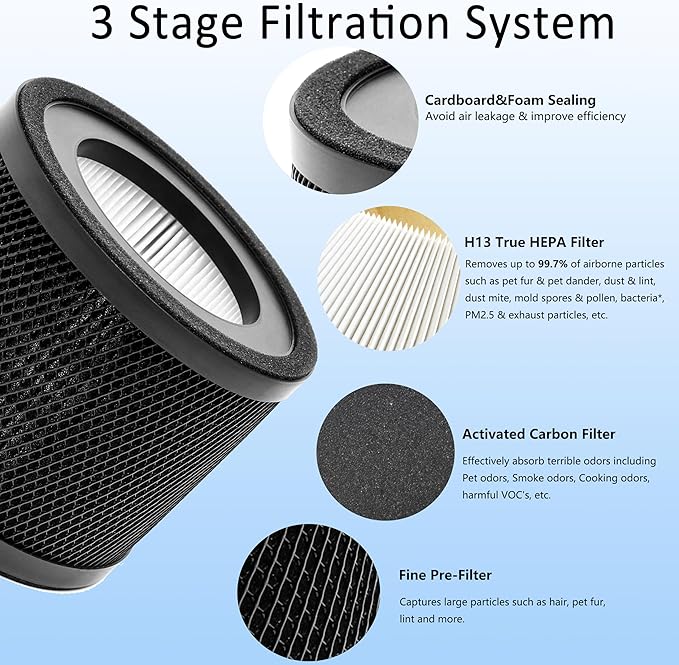 3 Stage Filtration System

Cardboard&Foam Sealing
Avoid air leakage & improve efficiency

H13 True HEPA Filter
Removes up to 99.7% of airborne particles such as pet fur & pet dander, dust & lint, dust mite, mold spores & pollen, bacteria*, PM2.5 & exhaust particles, etc.

Activated Carbon Filter
Effectively absorb terrible odors including Pet odors, Smoke odors, Cooking odors, harmful VOC's, etc.

Fine Pre-Filter
Captures large particles such as hair, pet fur, lint and more.