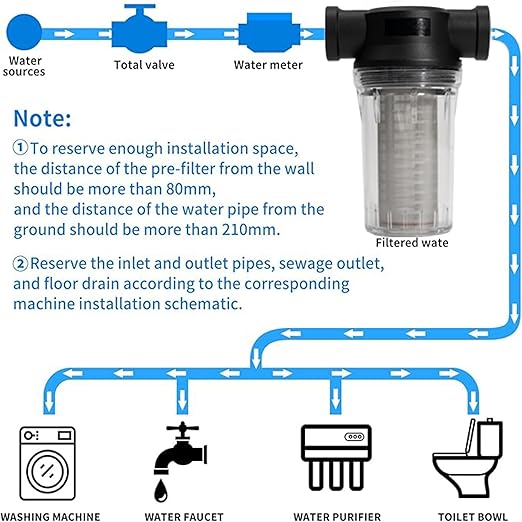 Water sources

Total valve

Water meter

Filtered wate

Note:

①To reserve enough installation space, the distance of the pre-filter from the wall should be more than 80mm, and the distance of the water pipe from the ground should be more than 210mm.

②Reserve the inlet and outlet pipes, sewage outlet, and floor drain according to the corresponding machine installation schematic.

WASHING MACHINE

WATER FAUCET

WATER PURIFIER

TOILET BOWL