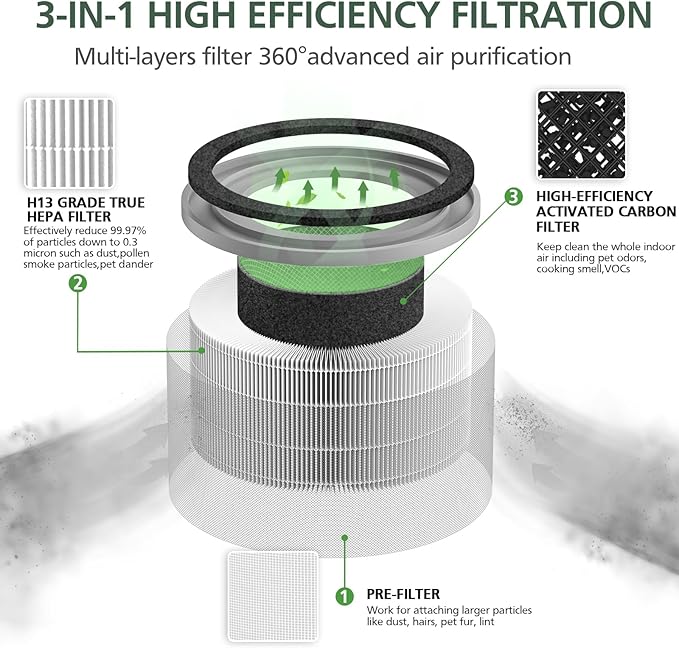 3-IN-1 HIGH EFFICIENCY FILTRATION

Multi-layers filter 360°advanced air purification

H13 GRADE TRUE HEPA FILTER

Effectively reduce 99.97% of particles down to 0.3 micron such as dust,pollen smoke particles,pet dander

2

3

HIGH-EFFICIENCY ACTIVATED CARBON FILTER

Keep clean the whole indoor air including pet odors, cooking smell,VOCs

1

PRE-FILTER

Work for attaching larger particles like dust, hairs, pet fur, lint