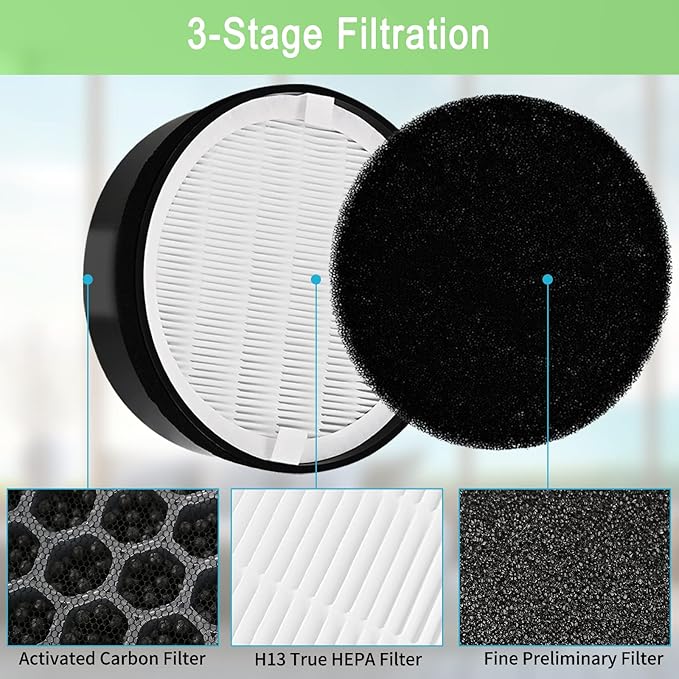 3-Stage Filtration

Activated Carbon Filter

H13 True HEPA Filter

Fine Preliminary Filter