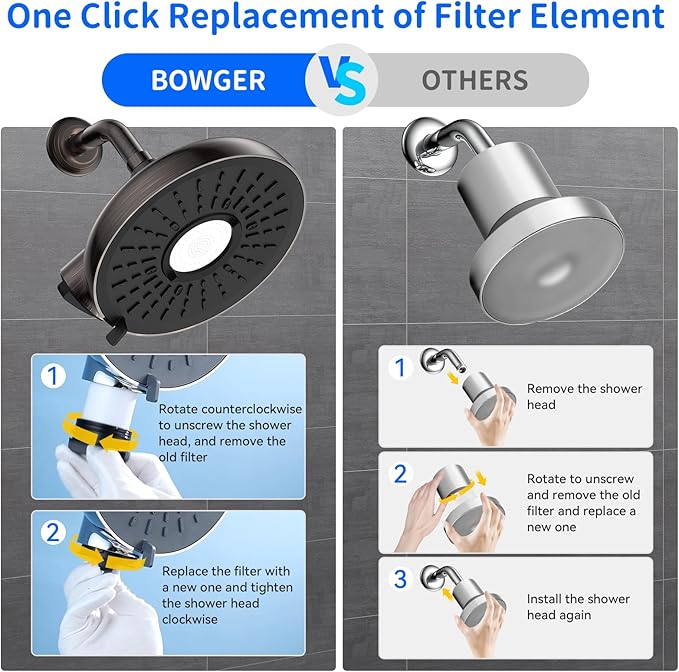 One Click Replacement of Filter Element

BOWGER VS OTHERS

1 Rotate counterclockwise to unscrew the shower head, and remove the old filter

2 Replace the filter with a new one and tighten the shower head clockwise

1 Remove the shower head

2 Rotate to unscrew and remove the old filter and replace a new one

3 Install the shower head again