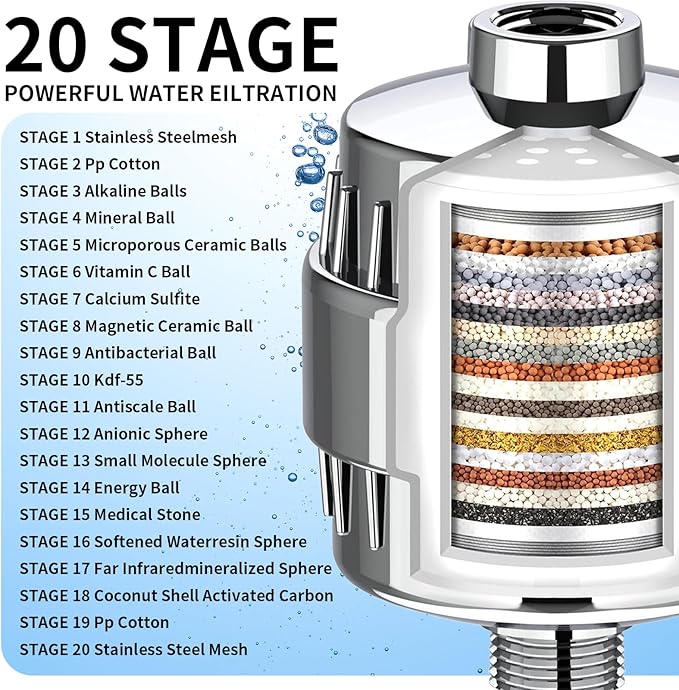 20 STAGE
POWERFUL WATER EILTRATION

STAGE 1 Stainless Steelmesh
STAGE 2 Pp Cotton
STAGE 3 Alkaline Balls
STAGE 4 Mineral Ball
STAGE 5 Microporous Ceramic Balls
STAGE 6 Vitamin C Ball
STAGE 7 Calcium Sulfite
STAGE 8 Magnetic Ceramic Ball
STAGE 9 Antibacterial Ball
STAGE 10 Kdf-55
STAGE 11 Antiscale Ball
STAGE 12 Anionic Sphere
STAGE 13 Small Molecule Sphere
STAGE 14 Energy Ball
STAGE 15 Medical Stone
STAGE 16 Softened Waterresin Sphere
STAGE 17 Far Infraredmineralized Sphere
STAGE 18 Coconut Shell Activated Carbon
STAGE 19 Pp Cotton
STAGE 20 Stainless Steel Mesh