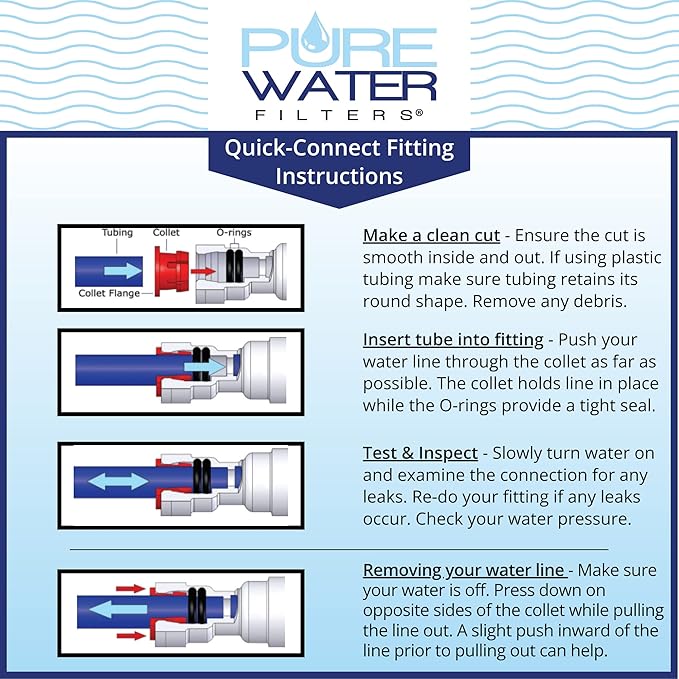 PURE WATER FILTERS®

Quick-Connect Fitting Instructions

Tubing
Collet
O-rings
Collet Flange

Make a clean cut - Ensure the cut is smooth inside and out. If using plastic tubing make sure tubing retains its round shape. Remove any debris.

Insert tube into fitting - Push your water line through the collet as far as possible. The collet holds line in place while the O-rings provide a tight seal.

Test & Inspect - Slowly turn water on and examine the connection for any leaks. Re-do your fitting if any leaks occur. Check your water pressure.

Removing your water line - Make sure your water is off. Press down on opposite sides of the collet while pulling the line out. A slight push inward of the line prior to pulling out can help.