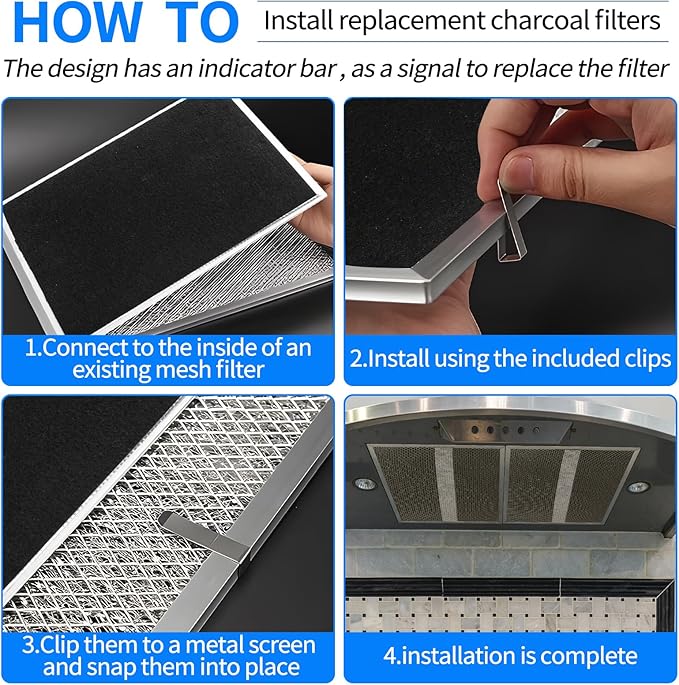 HOW TO Install replacement charcoal filters

The design has an indicator bar , as a signal to replace the filter

1.Connect to the inside of an existing mesh filter

2.Install using the included clips

3.Clip them to a metal screen and snap them into place

4.installation is complete