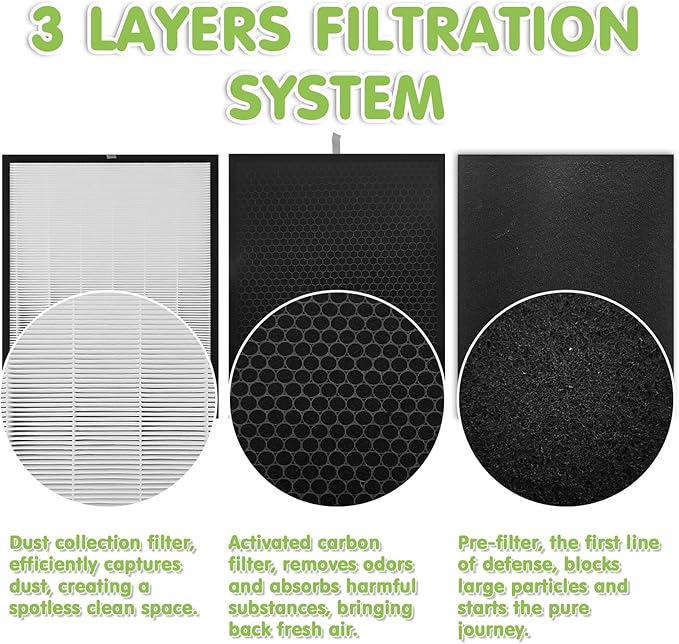 3 LAYERS FILTRATION SYSTEM

Dust collection filter, efficiently captures dust, creating a spotless clean space.

Activated carbon filter, removes odors and absorbs harmful substances, bringing back fresh air.

Pre-filter, the first line of defense, blocks large particles and starts the pure journey.