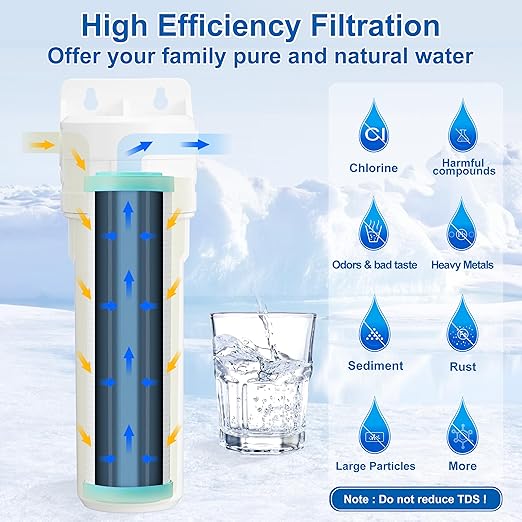 High Efficiency Filtration
Offer your family pure and natural water

Cl
Chlorine

Harmful compounds

Odors & bad taste

Heavy Metals

Sediment

Rust

Large Particles

More

Note : Do not reduce TDS !