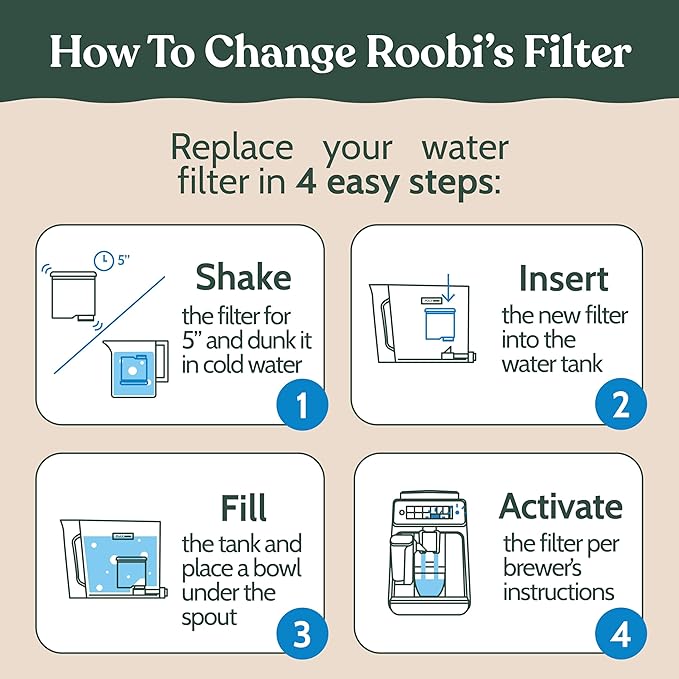 How To Change Roobi's Filter

Replace your water filter in 4 easy steps:

5"

Shake
the filter for 5" and dunk it in cold water

1

Insert
the new filter into the water tank

2

Fill
the tank and place a bowl under the spout

3

Activate
the filter per brewer's instructions

4