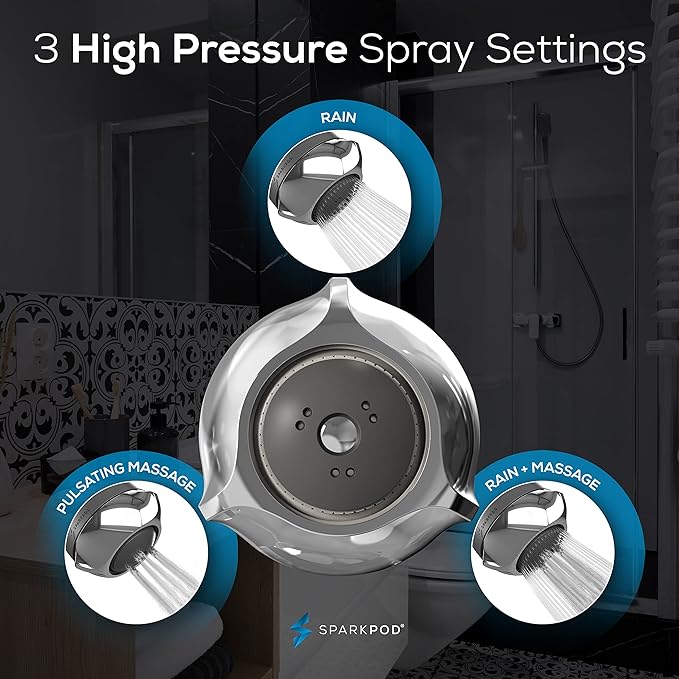 3 High Pressure Spray Settings

RAIN

PULSATING MASSAGE

RAIN + MASSAGE

SPARKPOD®