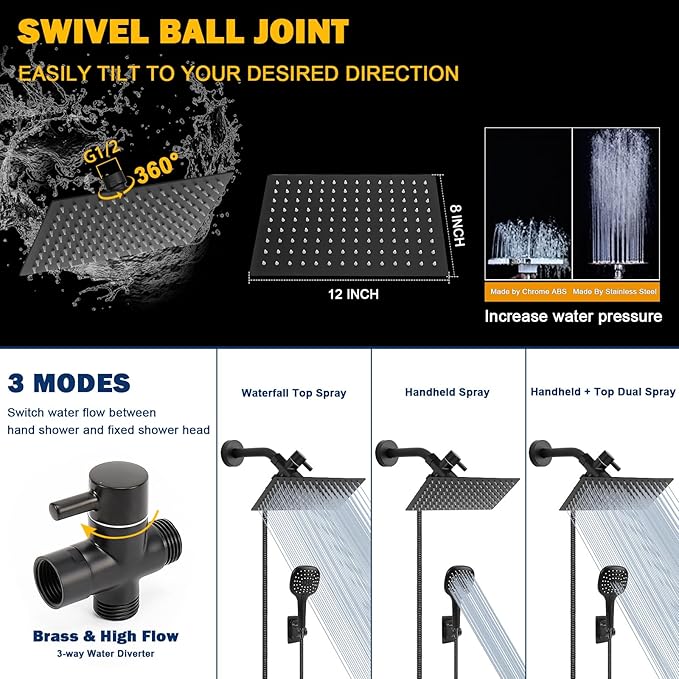 SWIVEL BALL JOINT

EASILY TILT TO YOUR DESIRED DIRECTION

G1/2

360°

8 INCH

12 INCH

Made by Chrome ABS

Made By Stainless Steel

Increase water pressure

3 MODES

Switch water flow between hand shower and fixed shower head

Brass & High Flow

3-way Water Diverter

Waterfall Top Spray

Handheld Spray

Handheld + Top Dual Spray