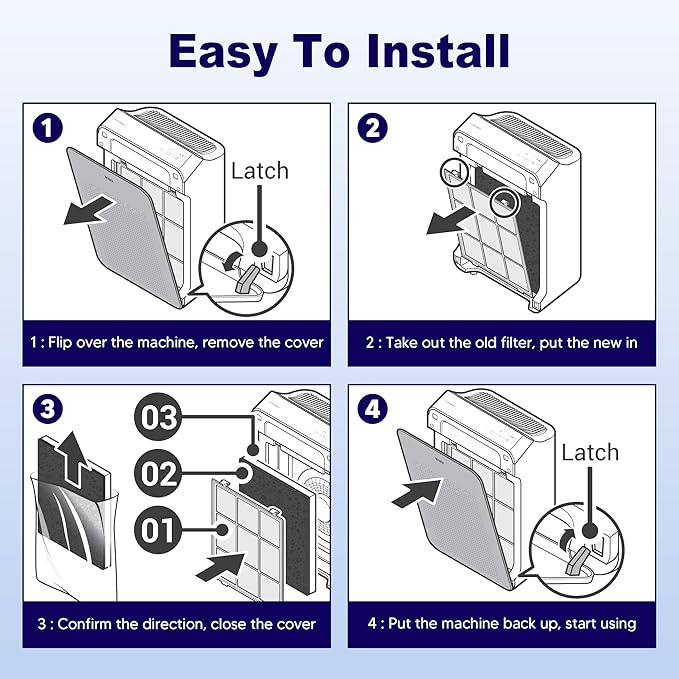 Easy To Install

1

Latch

1 : Flip over the machine, remove the cover

2

2 : Take out the old filter, put the new in

3

03

02

01

3 : Confirm the direction, close the cover

4

Latch

4 : Put the machine back up, start using