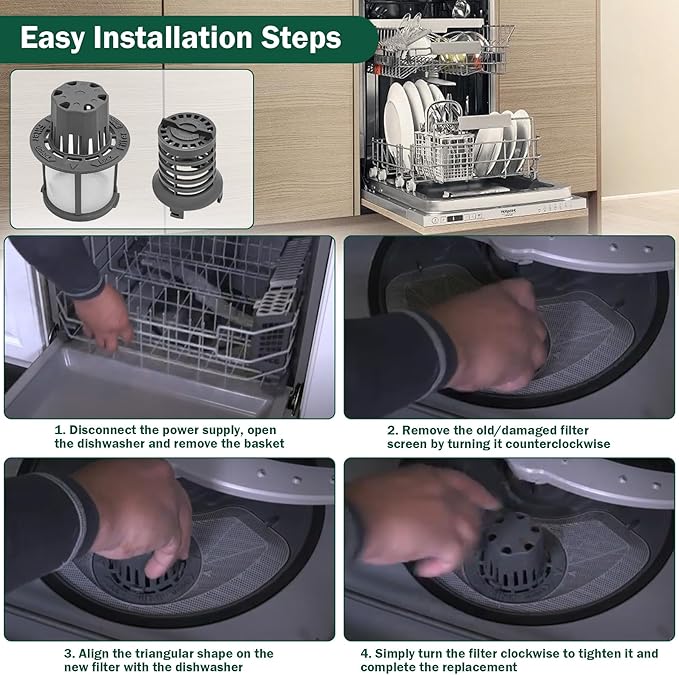 Easy Installation Steps

Hotpoint

1. Disconnect the power supply, open the dishwasher and remove the basket

2. Remove the old/damaged filter screen by turning it counterclockwise

3. Align the triangular shape on the new filter with the dishwasher

4. Simply turn the filter clockwise to tighten it and complete the replacement