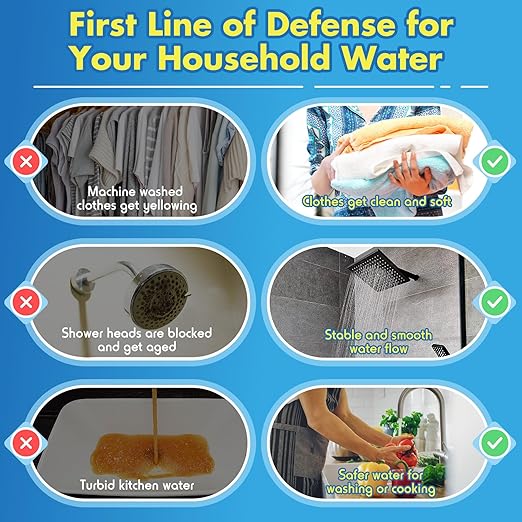 First Line of Defense for Your Household Water

Machine washed clothes get yellowing

Clothes get clean and soft

Shower heads are blocked and get aged

Stable and smooth water flow

Turbid kitchen water

Safer water for washing or cooking