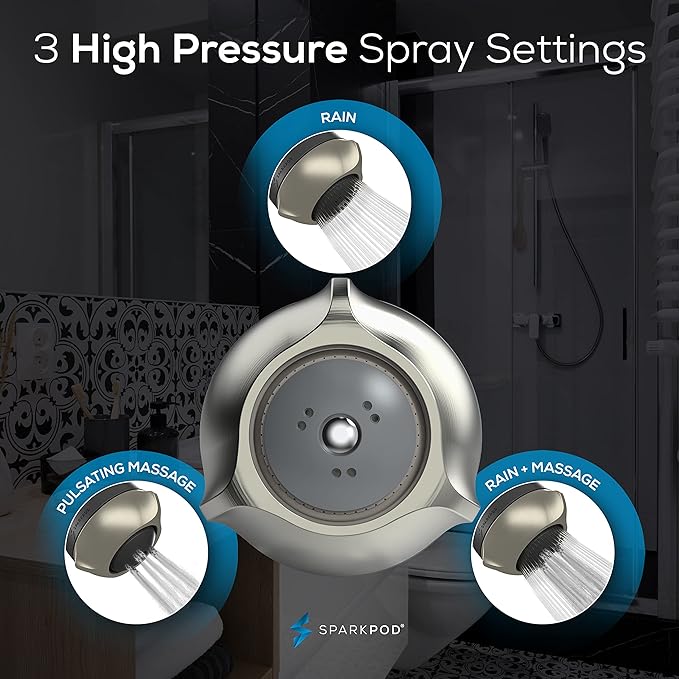 3 High Pressure Spray Settings

RAIN

PULSATING MASSAGE

RAIN + MASSAGE

SPARKPOD®