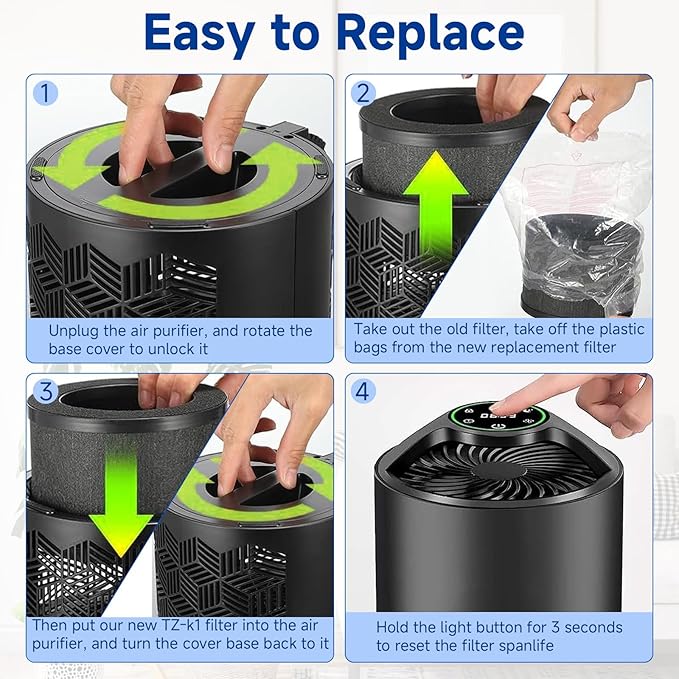 Easy to Replace

1

Unplug the air purifier, and rotate the base cover to unlock it

2

Take out the old filter, take off the plastic bags from the new replacement filter

3

Then put our new TZ-k1 filter into the air purifier, and turn the cover base back to it

4

Hold the light button for 3 seconds to reset the filter spanlife