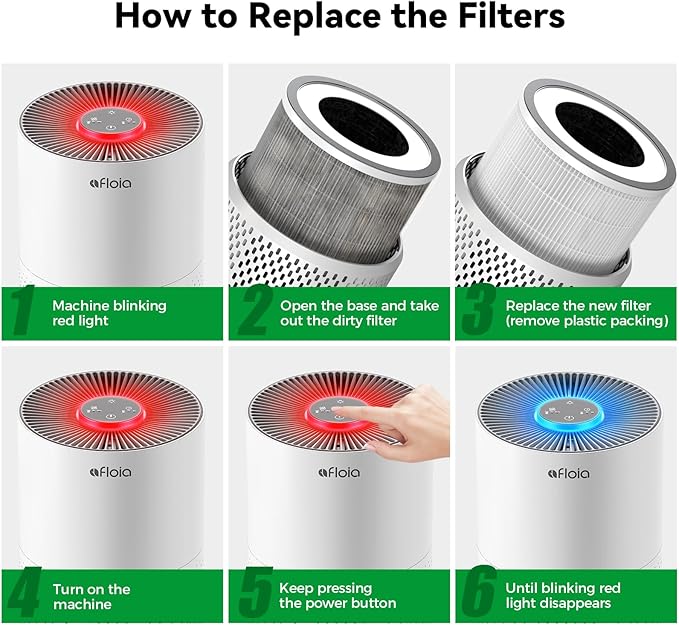 How to Replace the Filters

afloia

1 Machine blinking red light

2 Open the base and take out the dirty filter

3 Replace the new filter (remove plastic packing)

afloia

4 Turn on the machine

afloia

5 Keep pressing the power button

afloia

6 Until blinking red light disappears