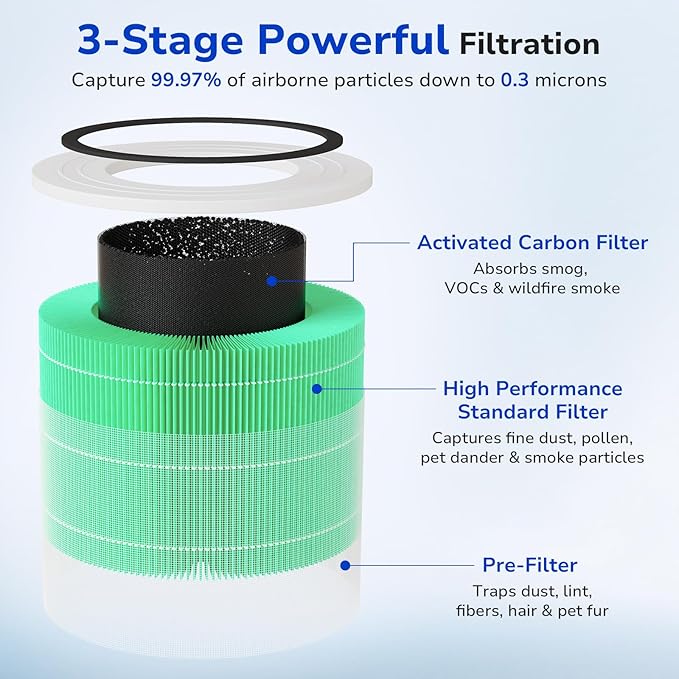 3-Stage Powerful Filtration

Capture 99.97% of airborne particles down to 0.3 microns

Activated Carbon Filter

Absorbs smog, VOCs & wildfire smoke

High Performance Standard Filter

Captures fine dust, pollen, pet dander & smoke particles

Pre-Filter

Traps dust, lint, fibers, hair & pet fur